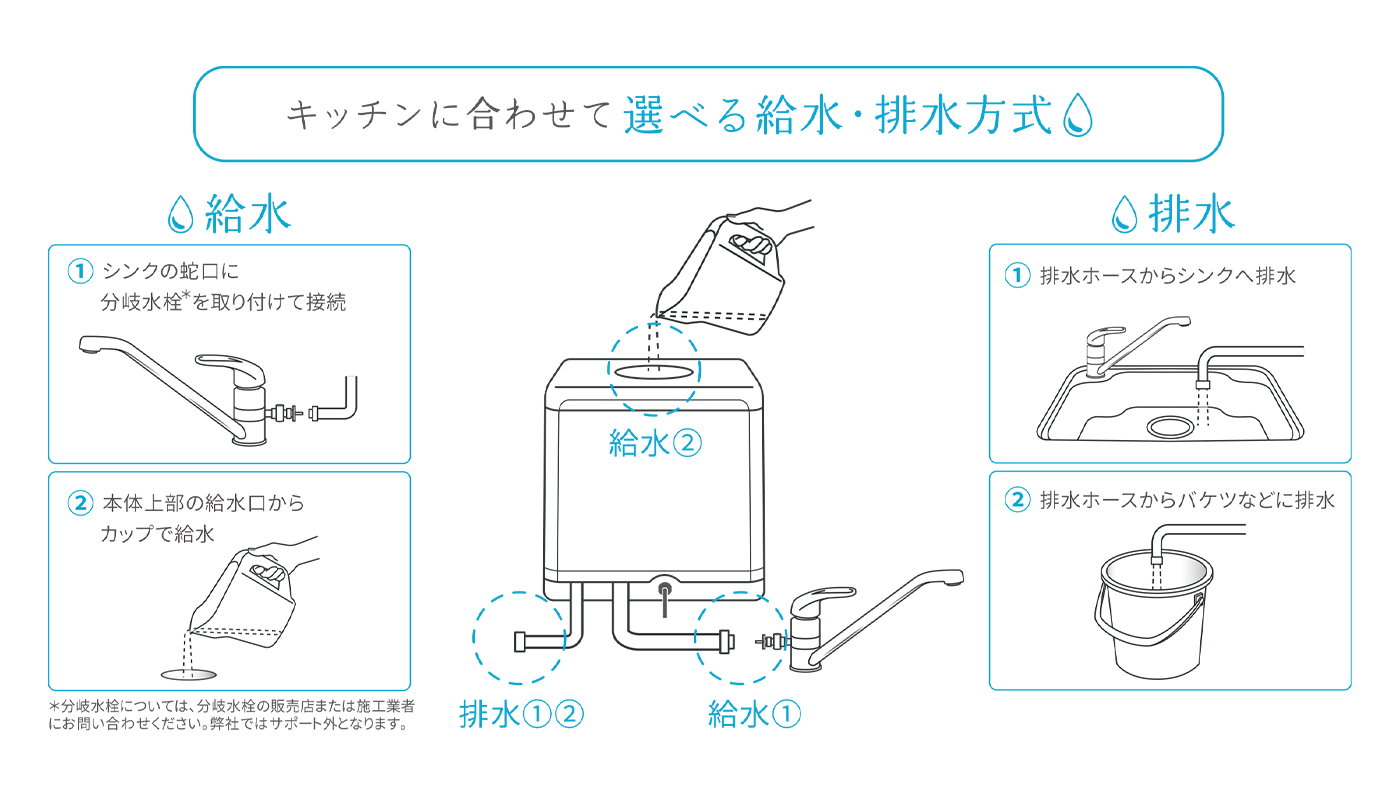 キッチンに合わせて 選べる給水・排水方式

給水

① シンクの蛇口に分岐水栓*を取り付けて接続

② 本体上部の給水口からカップで給水

*分岐水栓については、分岐水栓の販売店または施工業者にお問い合わせください。弊社ではサポート外となります。

給水②

排水①②

給水①

排水

① 排水ホースからシンクへ排水

② 排水ホースからバケツなどに排水