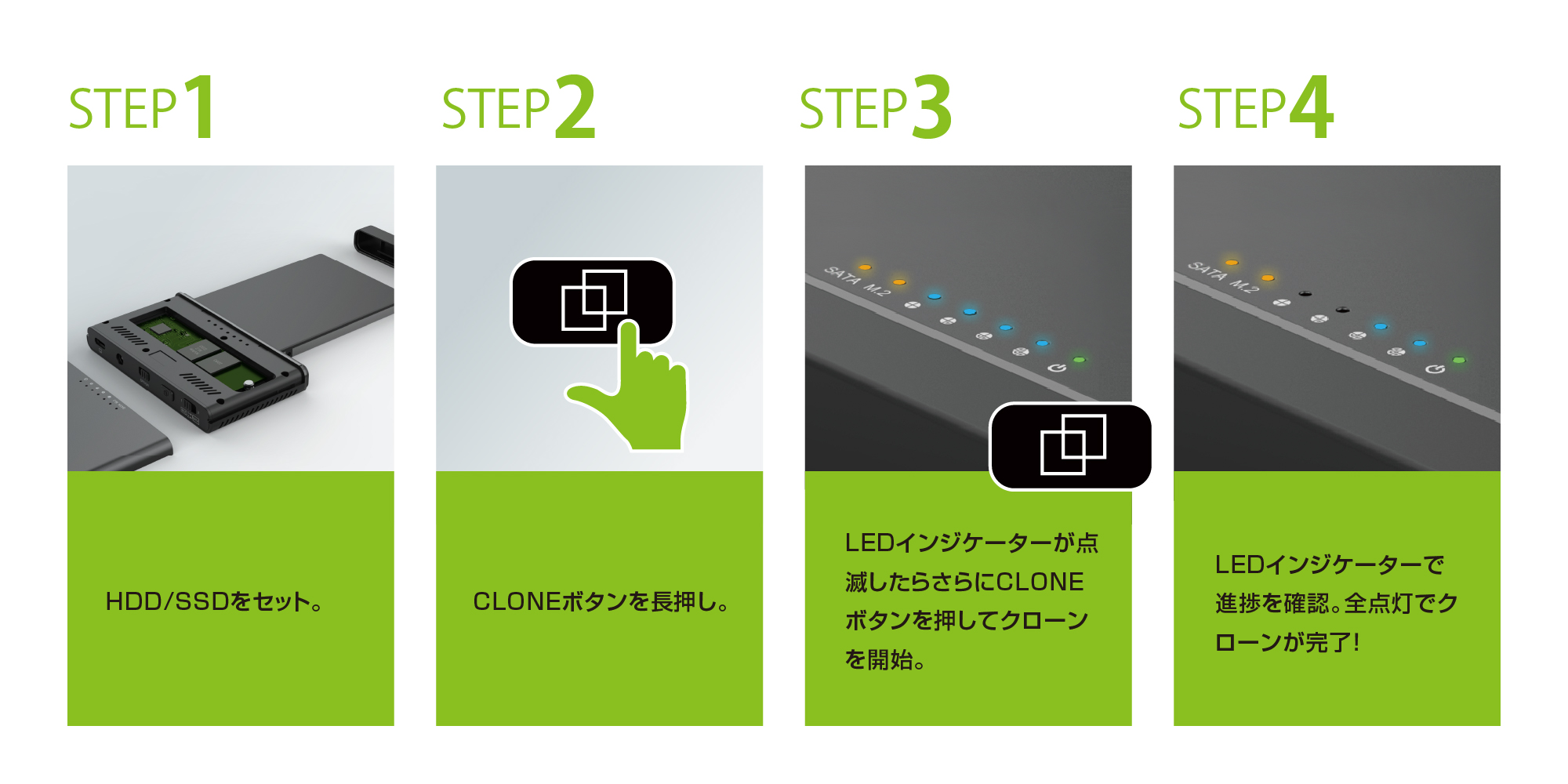 STEP1

HDD/SSDをセット。

STEP2

CLONEボタンを長押し。

STEP3

SATA M.2

LEDインジケーターが点滅したらさらにCLONEボタンを押してクローンを開始。

STEP4

SATA M.2

LEDインジケーターで進捗を確認。全点灯でクローンが完了!